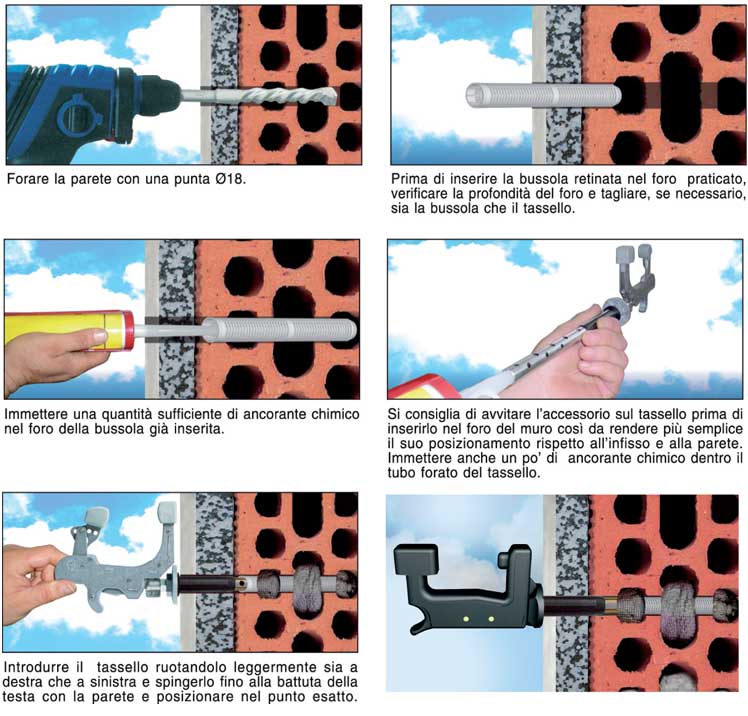 Forare la parete con una punta Ø18.

Prima di inserire la bussola retinata nel foro praticato, verificare la profondità del foro e tagliare, se necessario, sia la bussola che il tassello.

Immettere una quantità sufficiente di ancorante chimico nel foro della bussola già inserita.

Si consiglia di avvitare l'accessorio sul tassello prima di inserirlo nel foro del muro così da rendere più semplice il suo posizionamento rispetto all'infisso e alla parete. Immettere anche un po' di ancorante chimico dentro il tubo forato del tassello.

Introdurre il tassello ruotandolo leggermente sia a destra che a sinistra e spingerlo fino alla battuta della testa con la parete e posizionare nel punto esatto.