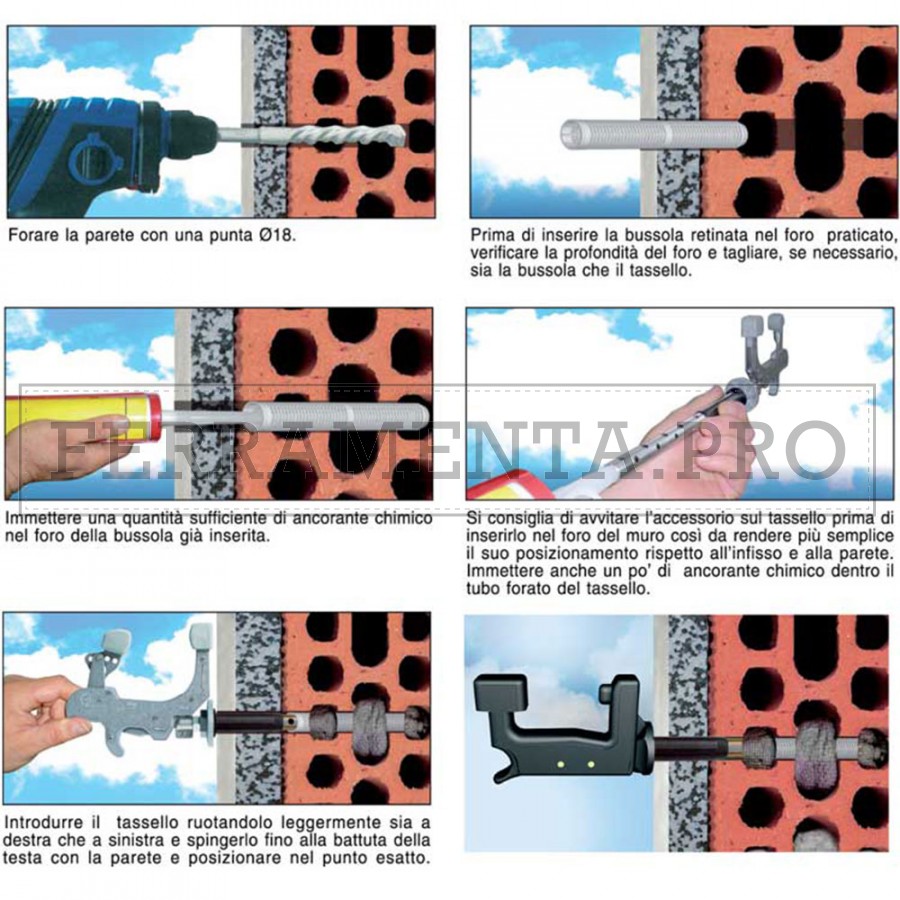 Forare la parete con una punta Ø18.

Prima di inserire la bussola retinata nel foro praticato, verificare la profondità del foro e tagliare, se necessario, sia la bussola che il tassello.

FERRAMENTA.PRO

Immettere una quantità sufficiente di ancorante chimico nel foro della bussola già inserita.

Si consiglia di avvitare l'accessorio sul tassello prima di inserirlo nel foro del muro così da rendere più semplice il suo posizionamento rispetto all'infisso e alla parete. Immettere anche un po' di ancorante chimico dentro il tubo forato del tassello.

Introdurre il tassello ruotandolo leggermente sia a destra che a sinistra e spingerlo fino alla battuta della testa con la parete e posizionare nel punto esatto.